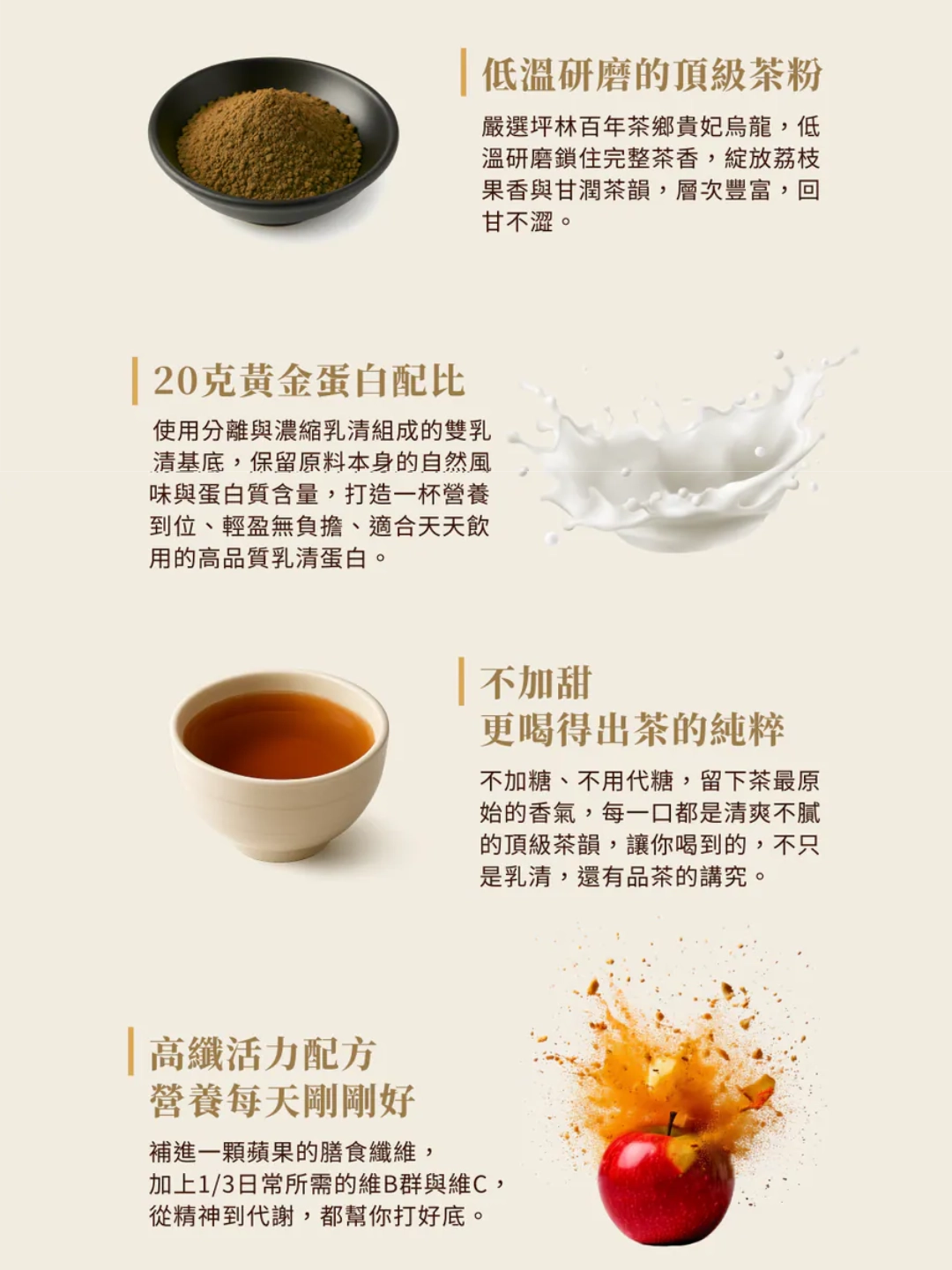 低溫研磨的頂級茶粉

嚴選坪林百年茶鄉貴妃烏龍，低溫研磨鎖住完整茶香，綻放荔枝果香與甘潤茶韻，層次豐富，回甘不澀。

20克黃金蛋白配比

使用分離與濃縮乳清組成的雙乳清基底，保留原料本身的自然風味與蛋白質含量，打造一杯營養到位、輕盈無負擔、適合天天飲用的高品質乳清蛋白。

不加甜
更喝得出茶的純粹

不加糖、不用代糖，留下茶最原始的香氣，每一口都是清爽不膩的頂級茶韻，讓你喝到的，不只是乳清，還有品茶的講究。

高纖活力配方
營養每天剛剛好

補進一顆蘋果的膳食纖維，
加上1/3日常所需的維B群與維C，
從精神到代謝，都幫你打好底。